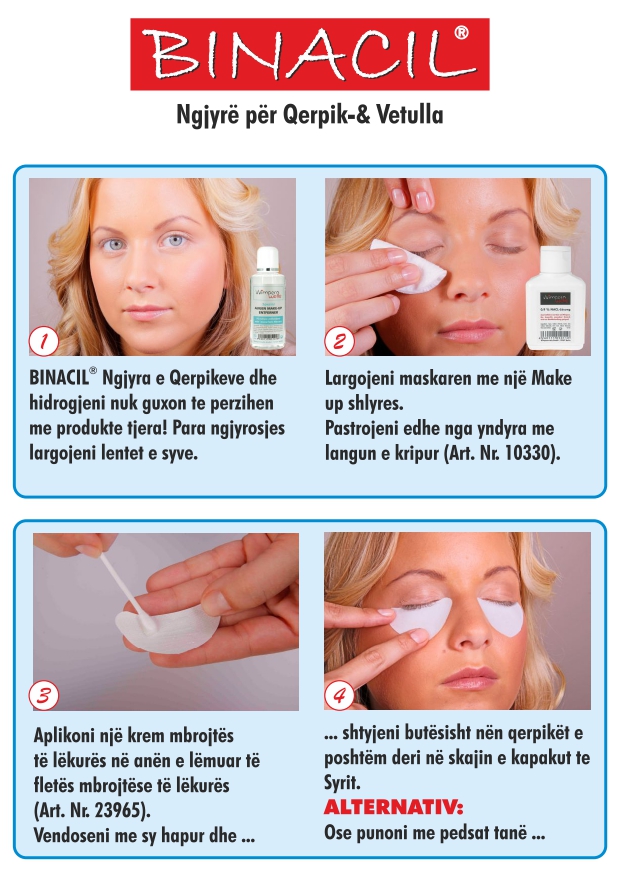 BINACIL®

Ngjyrë për Qerpik-& Vetulla

1

BINACIL® Ngjyra e Qerpikeve dhe hidrogjeni nuk guxon te perzihen me produkte tjera! Para ngjyrosjes largojeni lentet e syve.

2

Largojeni maskaren me një Make up shlyres.
Pastrojeni edhe nga yndyra me langun e kripur (Art. Nr. 10330).

3

Aplikoni një krem mbrojtës të lëkurës në anën e lëmuar të fletës mbrojtëse të lëkurës (Art. Nr. 23965).
Vendoseni me sy hapur dhe ...

4

... shtyjeni butësisht nën qerpikët e poshtëm deri në skajin e kapakut te Syrit.
ALTERNATIV:
Ose punoni me pedsat tanë ...